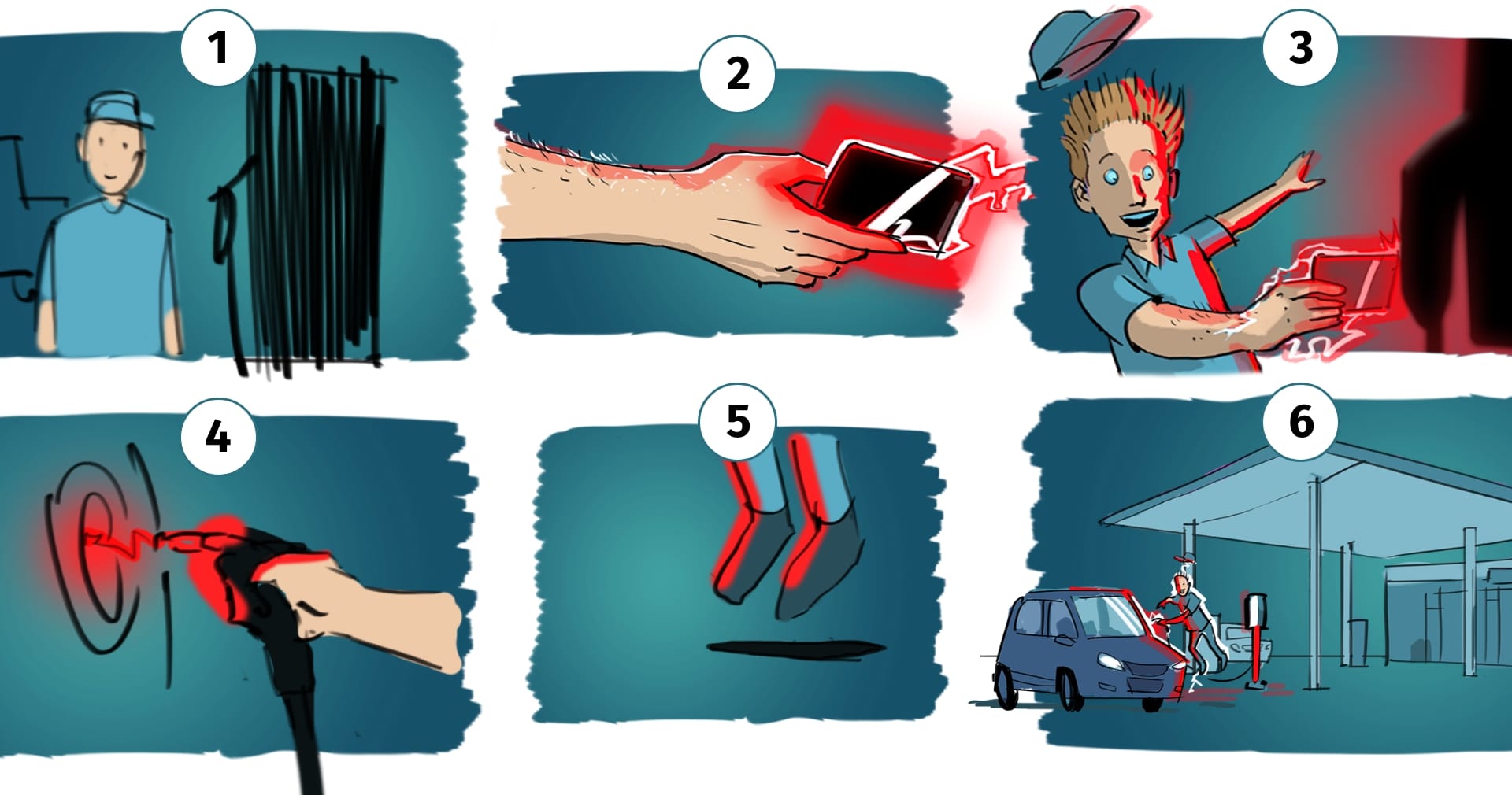 1

2

3

4

5

6